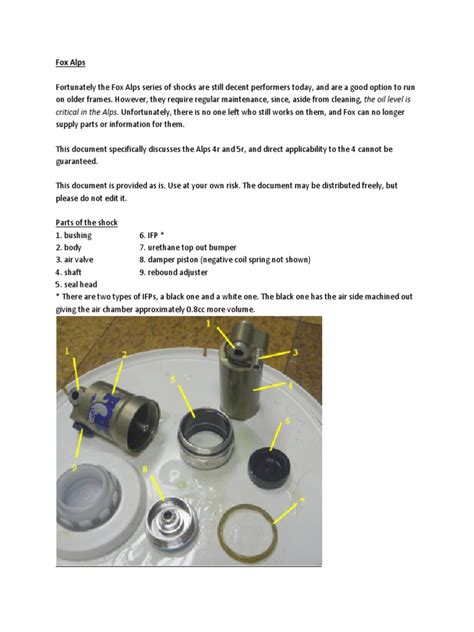 Fox Alps

Fortunately the Fox Alps series of shocks are still decent performers today, and are a good option to run on older frames. However, they require regular maintenance, since, aside from cleaning, the oil level is critical in the Alps. Unfortunately, there is no one left who still works on them, and Fox can no longer supply parts or information for them.

This document specifically discusses the Alps 4r and 5r, and direct applicability to the 4 cannot be guaranteed.

This document is provided as is. Use at your own risk. The document may be distributed freely, but please do not edit it.

Parts of the shock
1. bushing
2. body
3. air valve
4. shaft
5. seal head
6. IFP *
7. urethane top out bumper
8. damper piston (negative coil spring not shown)
9. rebound adjuster
* There are two types of IFPs, a black one and a white one. The black one has the air side machined out giving the air chamber approximately 0.8cc more volume.

1
2
1
3
4
5
6
9
8
7